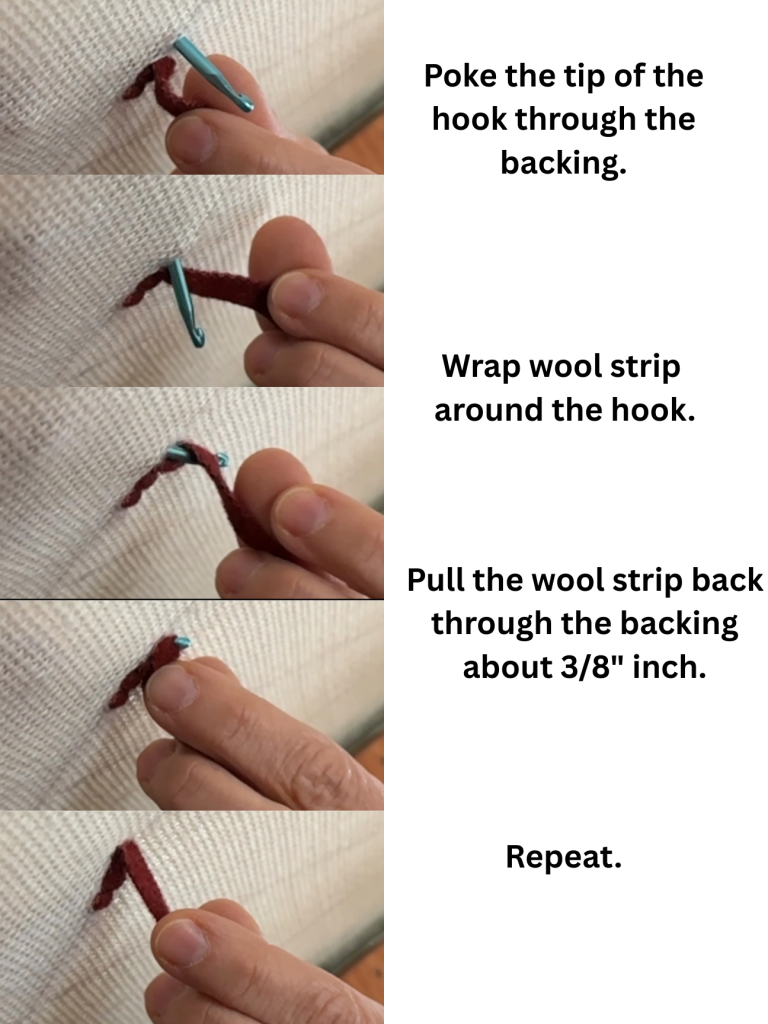 Poke the tip of the hook through the backing.

Wrap wool strip around the hook.

Pull the wool strip back through the backing about 3/8" inch.

Repeat.